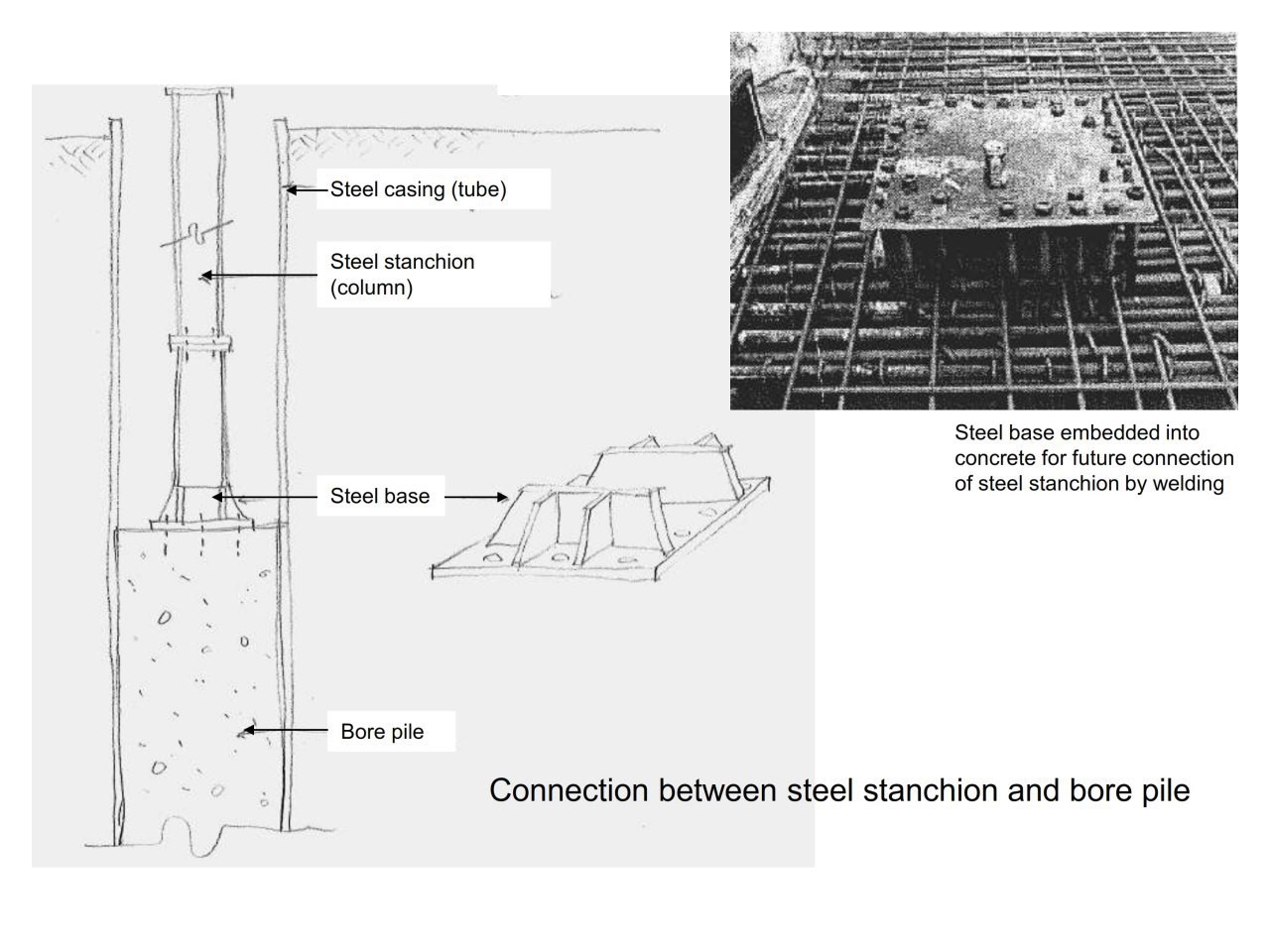 Steel casing (tube)

Steel stanchion (column)

Steel base

Bore pile

Steel base embedded into concrete for future connection of steel stanchion by welding

Connection between steel stanchion and bore pile