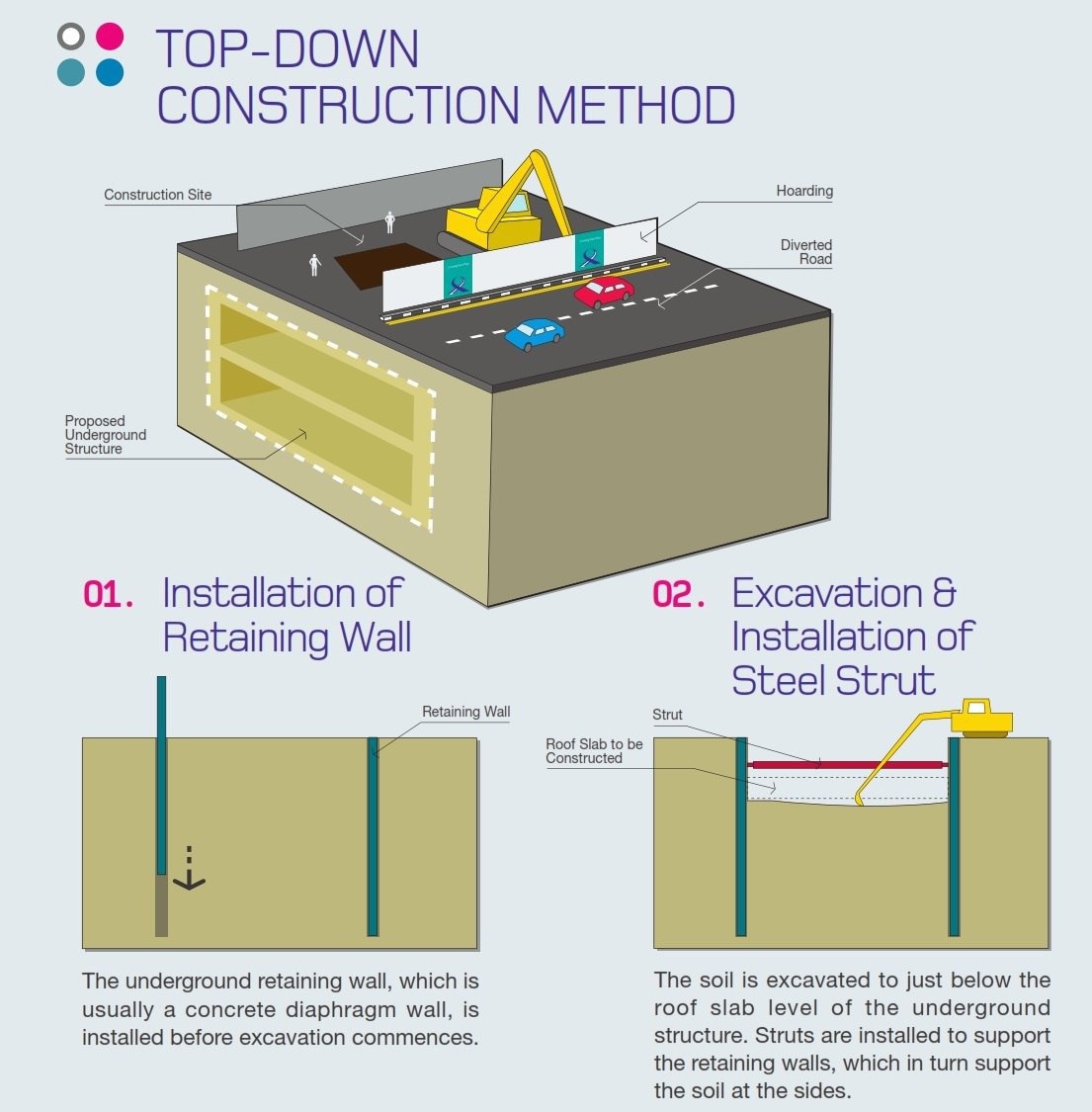 TOP-DOWN CONSTRUCTION METHOD

Construction Site

Hoarding

Diverted Road

Proposed Underground Structure

01. Installation of Retaining Wall

Retaining Wall

The underground retaining wall, which is usually a concrete diaphragm wall, is installed before excavation commences.

02. Excavation & Installation of Steel Strut

Strut

Roof Slab to be Constructed

The soil is excavated to just below the roof slab level of the underground structure. Struts are installed to support the retaining walls, which in turn support the soil at the sides.